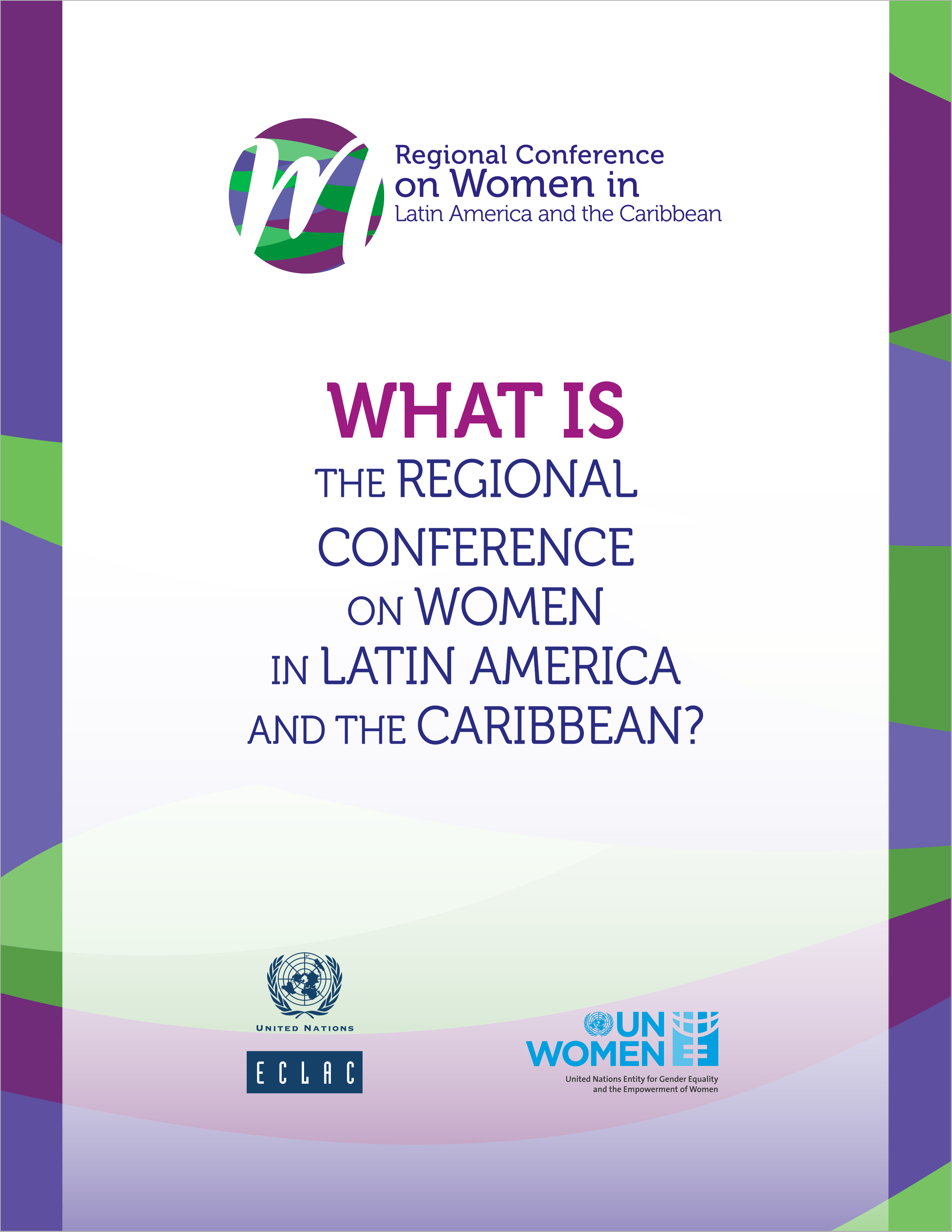 Regional Conference on Women in Latin America and the Caribbean

WHAT IS THE REGIONAL CONFERENCE ON WOMEN IN LATIN AMERICA AND THE CARIBBEAN?

UNITED NATIONS

ECLAC

UN WOMEN

United Nations Entity for Gender Equality and the Empowerment of Women