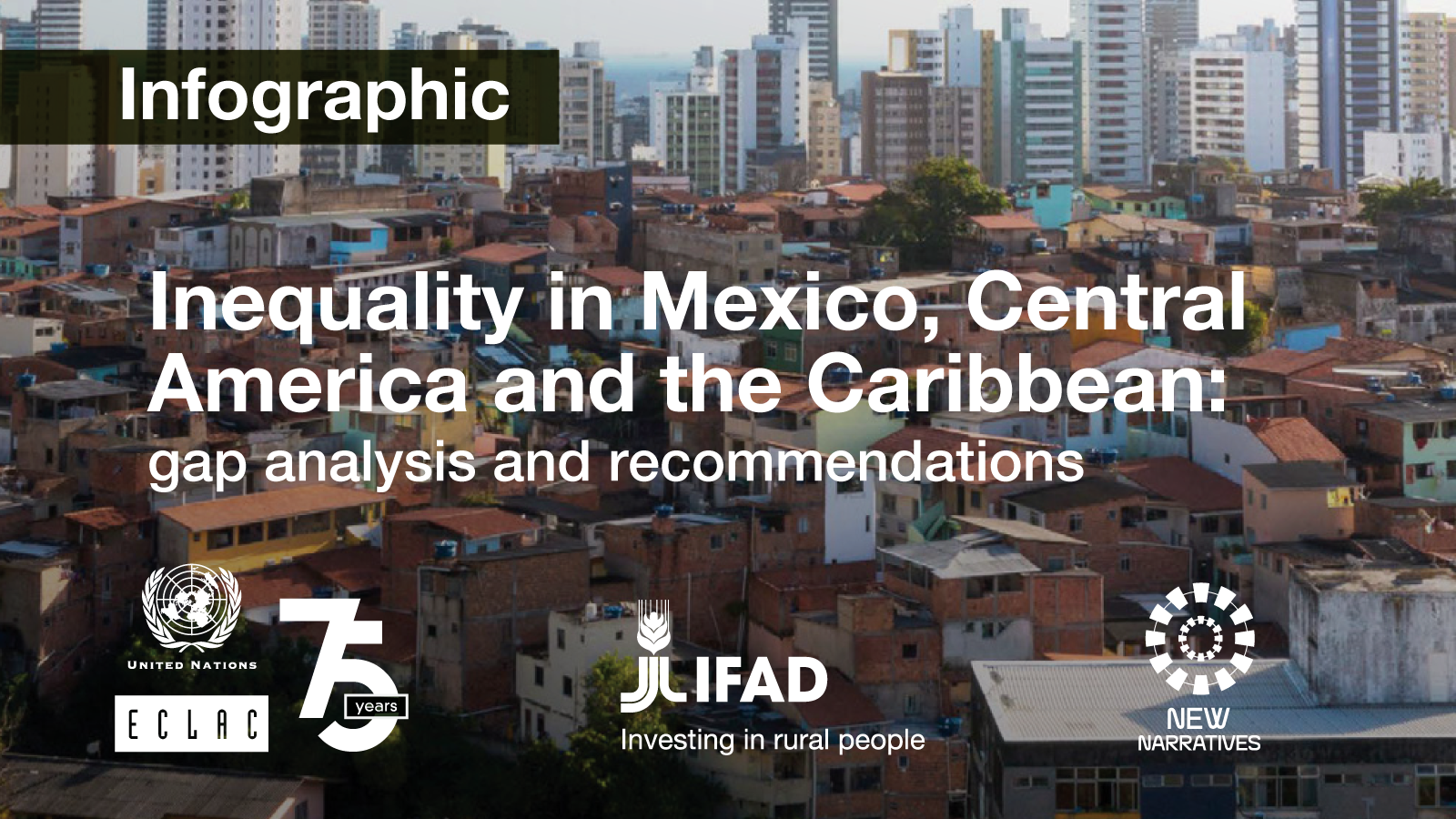 Infographic

Inequality in Mexico, Central America and the Caribbean: gap analysis and recommendations

UNITED NATIONS

ECLAC

75 years

IFAD

Investing in rural people

NEW NARRATIVES